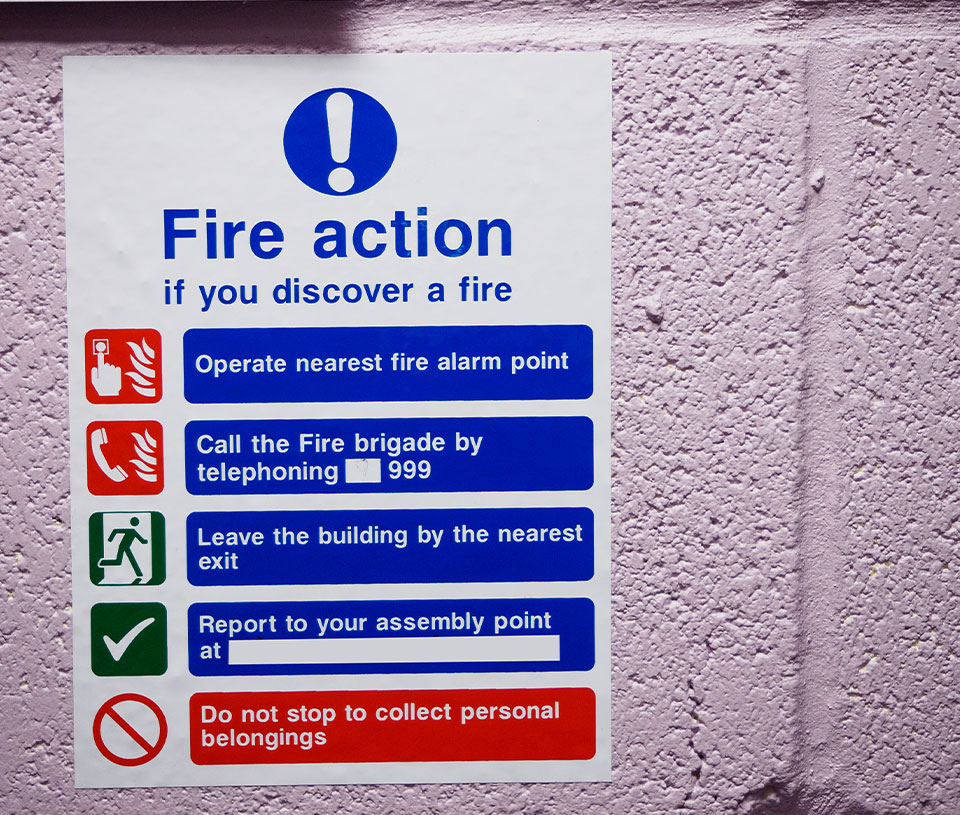 Fire action
if you discover a fire

Operate nearest fire alarm point

Call the Fire brigade by telephoning 999

Leave the building by the nearest exit

Report to your assembly point at

Do not stop to collect personal belongings